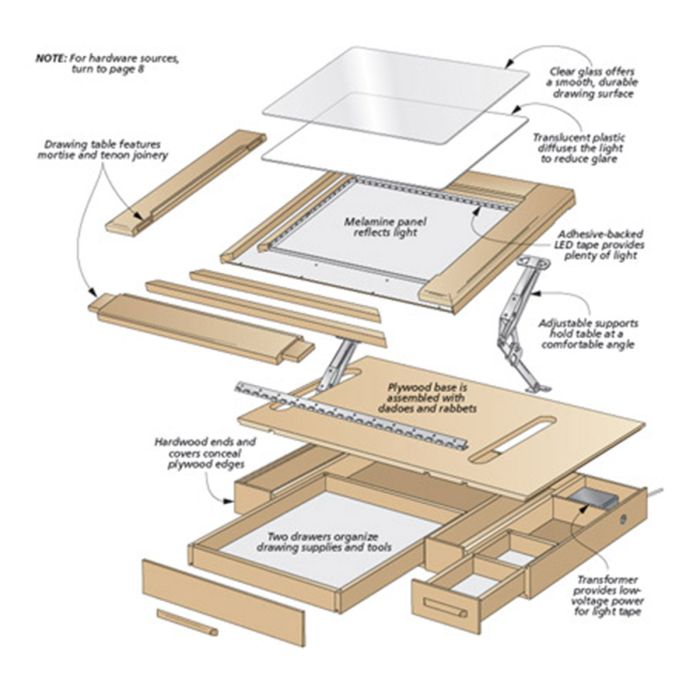 NOTE: For hardware sources, turn to page 8

Clear glass offers a smooth, durable drawing surface

Drawing table features mortise and tenon joinery

Translucent plastic diffuses the light to reduce glare

Melamine panel reflects light

Adhesive-backed LED tape provides plenty of light

Adjustable supports hold table at a comfortable angle

Plywood base is assembled with dadoes and rabbets

Hardwood ends and covers conceal plywood edges

Two drawers organize drawing supplies and tools

Transformer provides low-voltage power for light tape