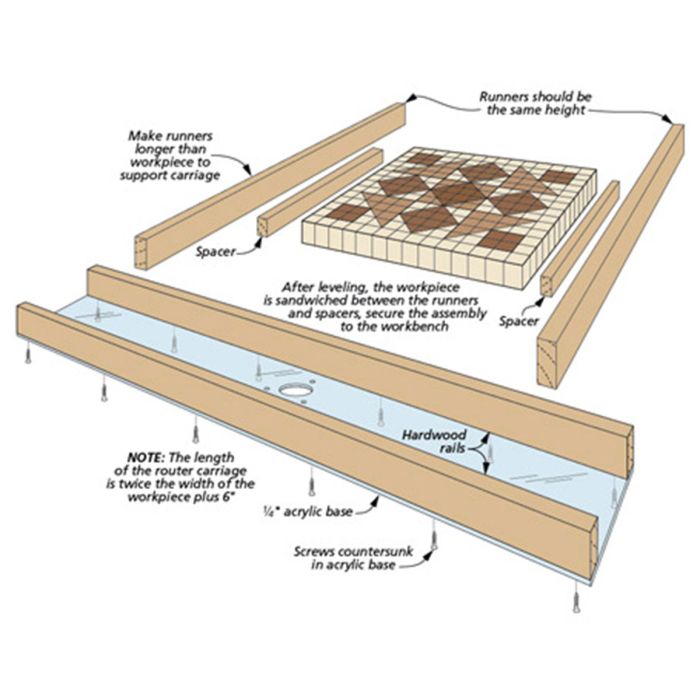 Runners should be the same height

Make runners longer than workpiece to support carriage

Spacer

After leveling, the workpiece is sandwiched between the runners and spacers, secure the assembly to the workbench

Spacer

Hardwood rails

NOTE: The length of the router carriage is twice the width of the workpiece plus 6"

¼" acrylic base

Screws countersunk in acrylic base