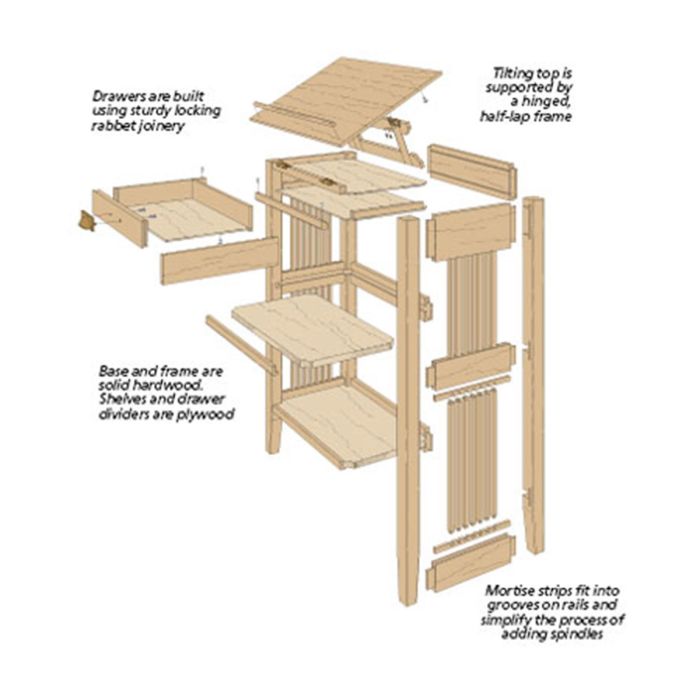 Drawers are built using sturdy locking rabbet joinery

Tilting top is supported by a hinged, half-lap frame

Base and frame are solid hardwood. Shelves and drawer dividers are plywood

Mortise strips fit into grooves on rails and simplify the process of adding spindles