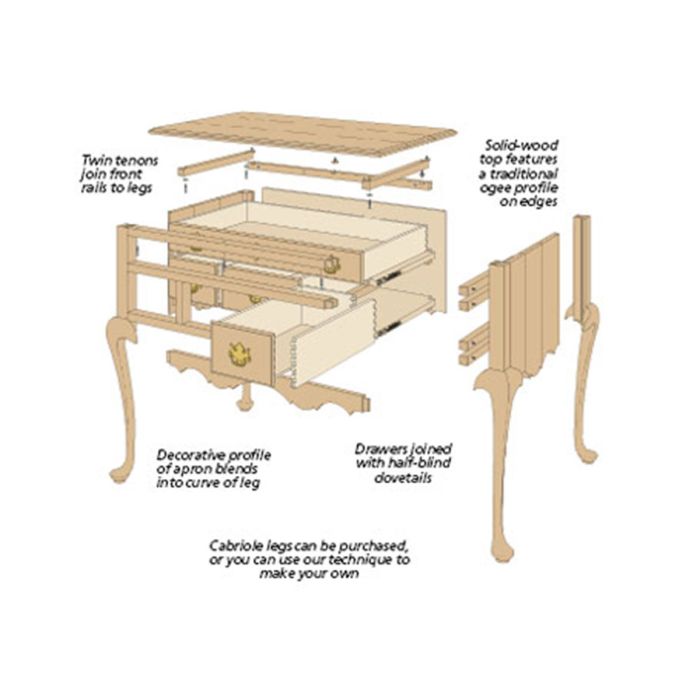 Twin tenons join front rails to legs

Solid-wood top features a traditional ogee profile on edges

Decorative profile of apron blends into curve of leg

Drawers joined with half-blind dovetails

Cabriole legs can be purchased, or you can use our technique to make your own