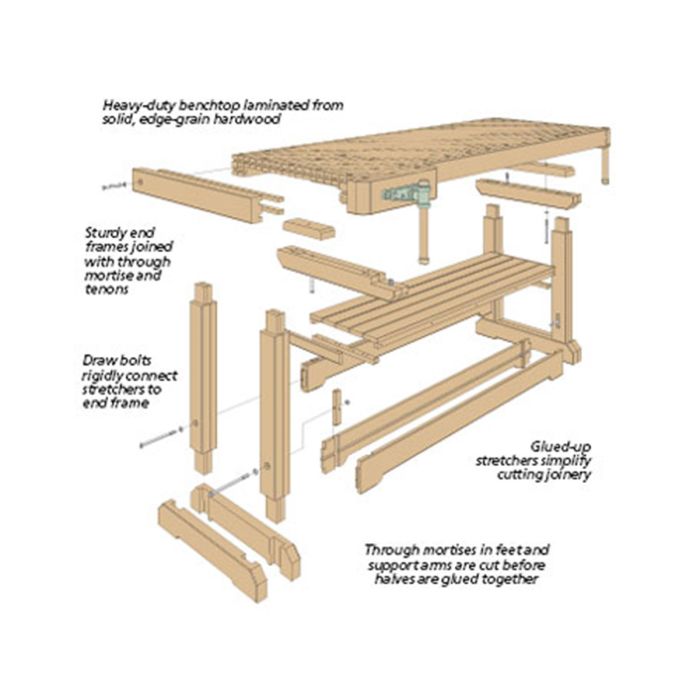 Heavy-duty benchtop laminated from solid, edge-grain hardwood

Sturdy end frames joined with through mortise and tenons

Draw bolts rigidly connect stretchers to end frame

Glued-up stretchers simplify cutting joinery

Through mortises in feet and support arms are cut before halves are glued together