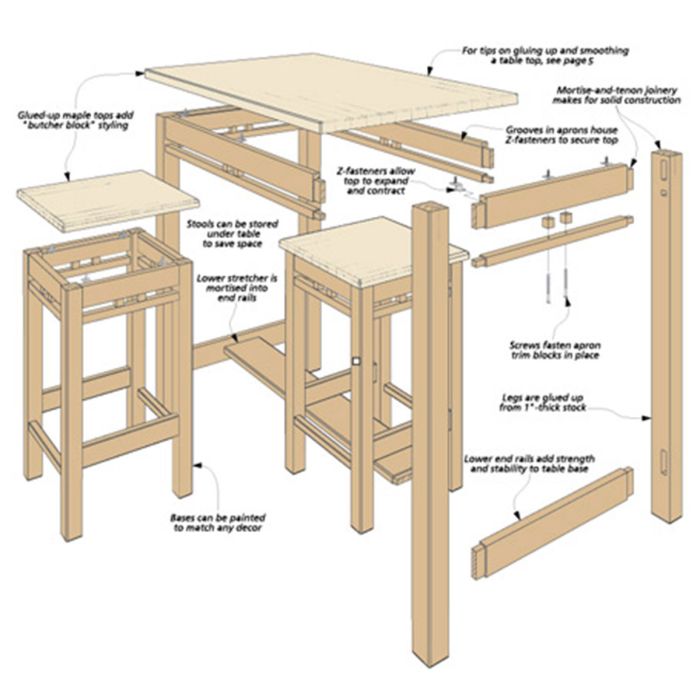 For tips on gluing up and smoothing a table top, see page 5

Mortise-and-tenon joinery makes for solid construction

Glued-up maple tops add "butcher block" styling

Grooves in aprons house Z-fasteners to secure top

Z-fasteners allow top to expand and contract

Stools can be stored under table to save space

Lower stretcher is mortised into end rails

Screws fasten apron trim blocks in place

Legs are glued up from 1"-thick stock

Lower end rails add strength and stability to table base

Bases can be painted to match any decor