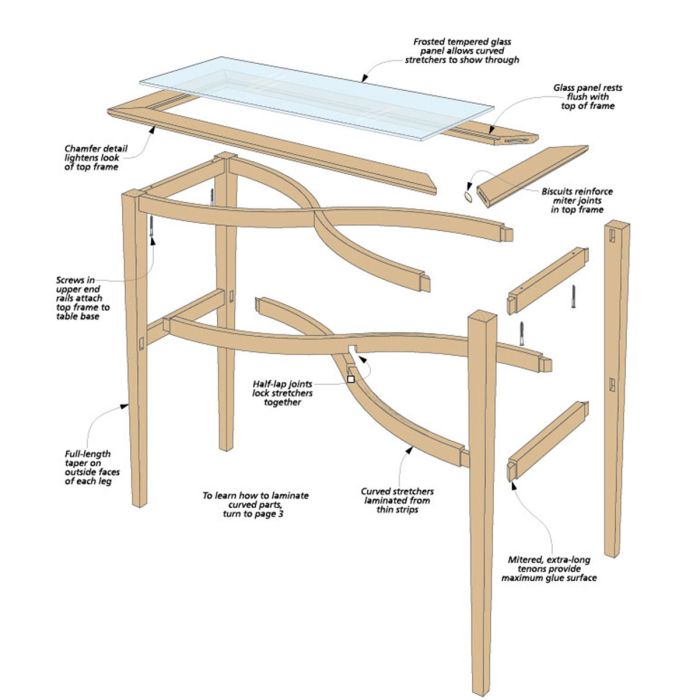 Frosted tempered glass panel allows curved stretchers to show through

Glass panel rests flush with top of frame

Chamfer detail lightens look of top frame

Biscuits reinforce miter joints in top frame

Screws in upper end rails attach top frame to table base

Half-lap joints lock stretchers together

Full-length taper on outside faces of each leg

To learn how to laminate curved parts, turn to page 3

Curved stretchers laminated from thin strips

Mitered, extra-long tenons provide maximum glue surface