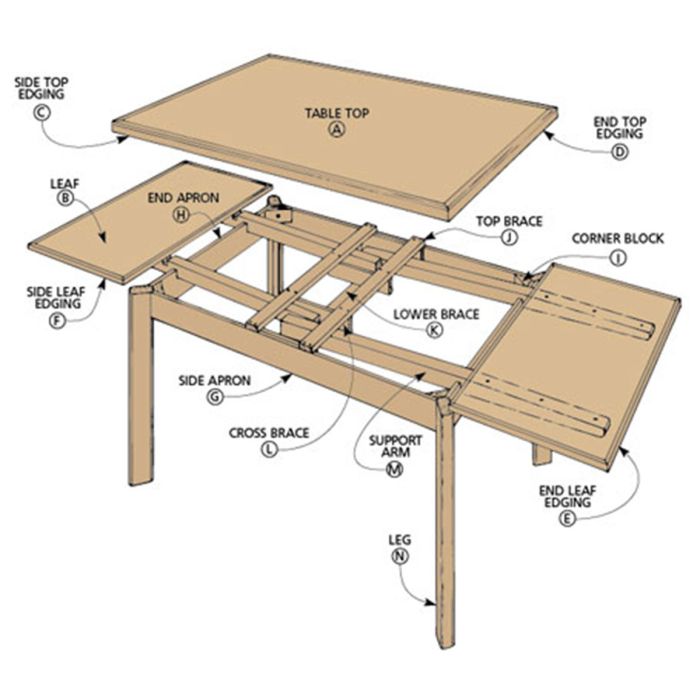 SIDE TOP EDGING
C

TABLE TOP
A

END TOP EDGING
D

LEAF
B

END APRON
H

TOP BRACE
J

CORNER BLOCK
I

SIDE LEAF EDGING
F

LOWER BRACE
K

SIDE APRON
G

CROSS BRACE
L

SUPPORT ARM
M

END LEAF EDGING
E

LEG
N