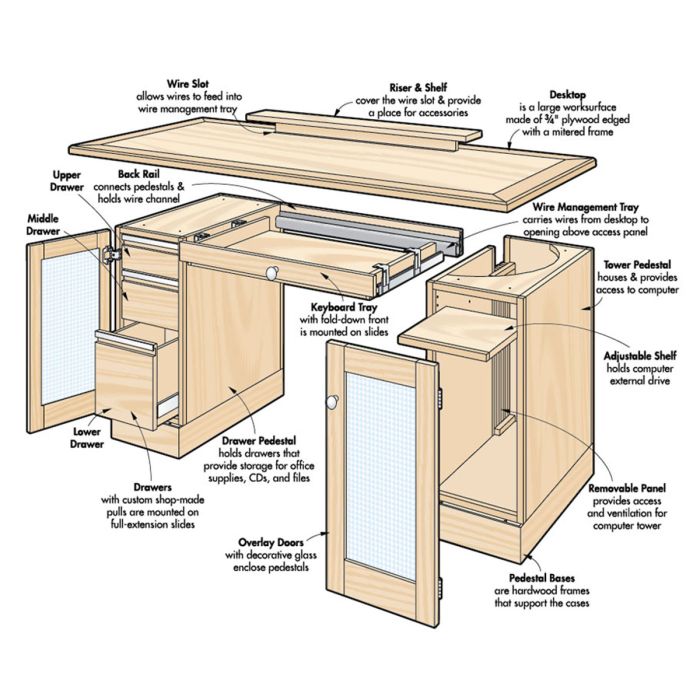 Wire Slot
allows wires to feed into wire management tray

Riser & Shelf
cover the wire slot & provide a place for accessories

Desktop
is a large worksurface made of ¾" plywood edged with a mitered frame

Upper Drawer

Back Rail
connects pedestals & holds wire channel

Middle Drawer

Wire Management Tray
carries wires from desktop to opening above access panel

Tower Pedestal
houses & provides access to computer

Keyboard Tray
with fold-down front is mounted on slides

Adjustable Shelf
holds computer external drive

Lower Drawer

Drawer Pedestal
holds drawers that provide storage for office supplies, CDs, and files

Drawers
with custom shop-made pulls are mounted on full-extension slides

Removable Panel
provides access and ventilation for computer tower

Overlay Doors
with decorative glass enclose pedestals

Pedestal Bases
are hardwood frames that support the cases