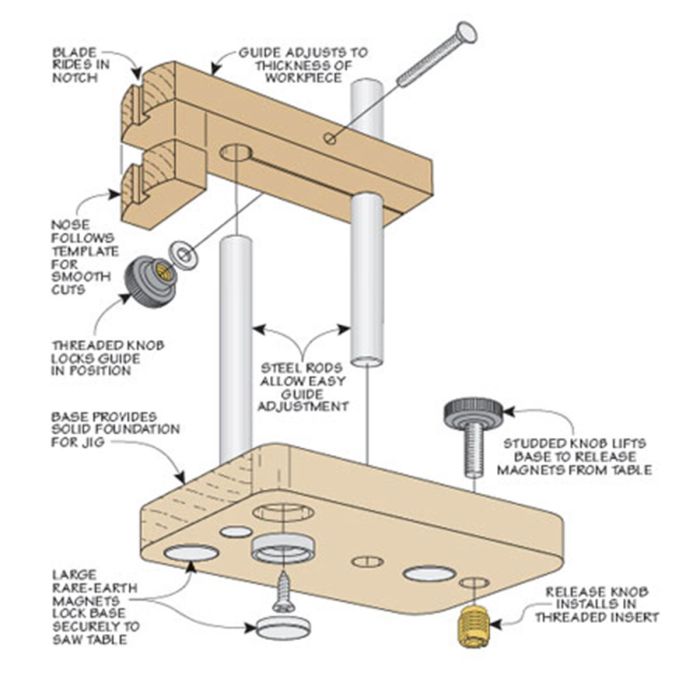 BLADE RIDES IN NOTCH

GUIDE ADJUSTS TO THICKNESS OF WORKPIECE

NOSE FOLLOWS TEMPLATE FOR SMOOTH CUTS

THREADED KNOB LOCKS GUIDE IN POSITION

STEEL RODS ALLOW EASY GUIDE ADJUSTMENT

BASE PROVIDES SOLID FOUNDATION FOR JIG

STUDDED KNOB LIFTS BASE TO RELEASE MAGNETS FROM TABLE

LARGE RARE-EARTH MAGNETS LOCK BASE SECURELY TO SAW TABLE

RELEASE KNOB INSTALLS IN THREADED INSERT