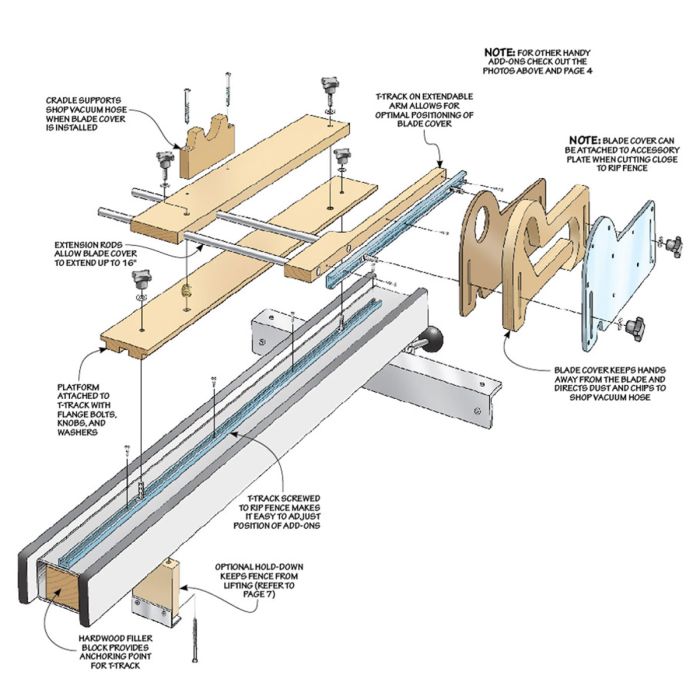 NOTE: FOR OTHER HANDY ADD-ONS CHECK OUT THE PHOTOS ABOVE AND PAGE 4

CRADLE SUPPORTS SHOP VACUUM HOSE WHEN BLADE COVER IS INSTALLED

T-TRACK ON EXTENDABLE ARM ALLOWS FOR OPTIMAL POSITIONING OF BLADE COVER

NOTE: BLADE COVER CAN BE ATTACHED TO ACCESSORY PLATE WHEN CUTTING CLOSE TO RIP FENCE

EXTENSION RODS ALLOW BLADE COVER TO EXTEND UP TO 16"

BLADE COVER KEEPS HANDS AWAY FROM THE BLADE AND DIRECTS DUST AND CHIPS TO SHOP VACUUM HOSE

PLATFORM ATTACHED TO T-TRACK WITH FLANGE BOLTS, KNOBS, AND WASHERS

T-TRACK SCREWED TO RIP FENCE MAKES IT EASY TO ADJUST POSITION OF ADD-ONS

OPTIONAL HOLD-DOWN KEEPS FENCE FROM LIFTING (REFER TO PAGE 7)

HARDWOOD FILLER BLOCK PROVIDES ANCHORING POINT FOR T-TRACK