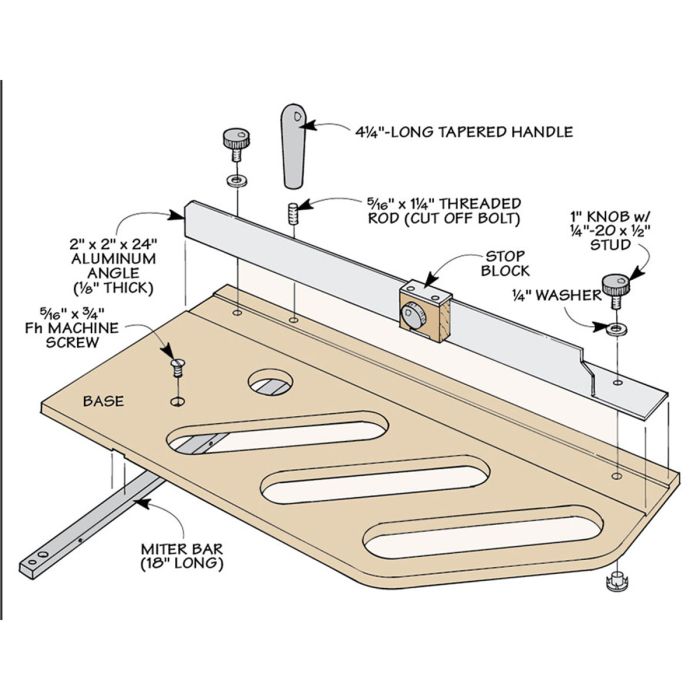 4¼"-LONG TAPERED HANDLE

5⁄16" x 1¼" THREADED ROD (CUT OFF BOLT)

2" x 2" x 24" ALUMINUM ANGLE (⅛" THICK)

1" KNOB w/ ¼"-20 x ½" STUD

STOP BLOCK

¼" WASHER

5⁄16" x ¾" Fh MACHINE SCREW

BASE

MITER BAR (18" LONG)